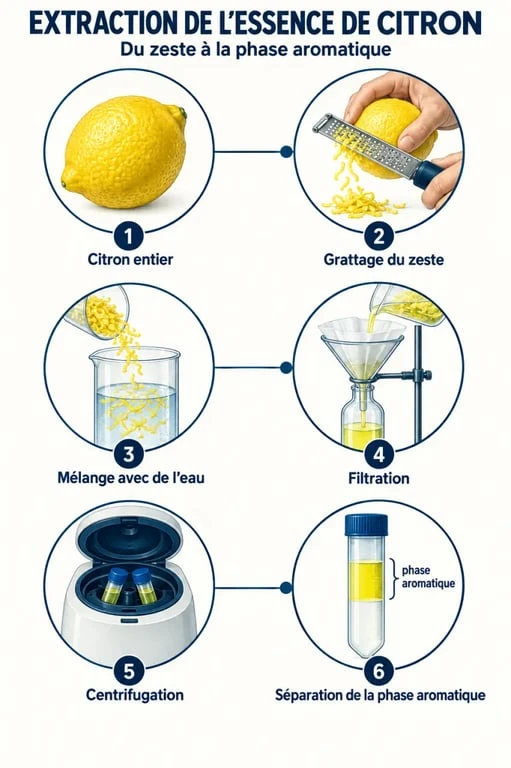 EXTRACTION DE L'ESSENCE DE CITRON

Du zeste à la phase aromatique

1
Citron entier

2
Grattage du zeste

3
Mélange avec de l'eau

4
Filtration

5
Centrifugation

phase aromatique

6
Séparation de la phase aromatique